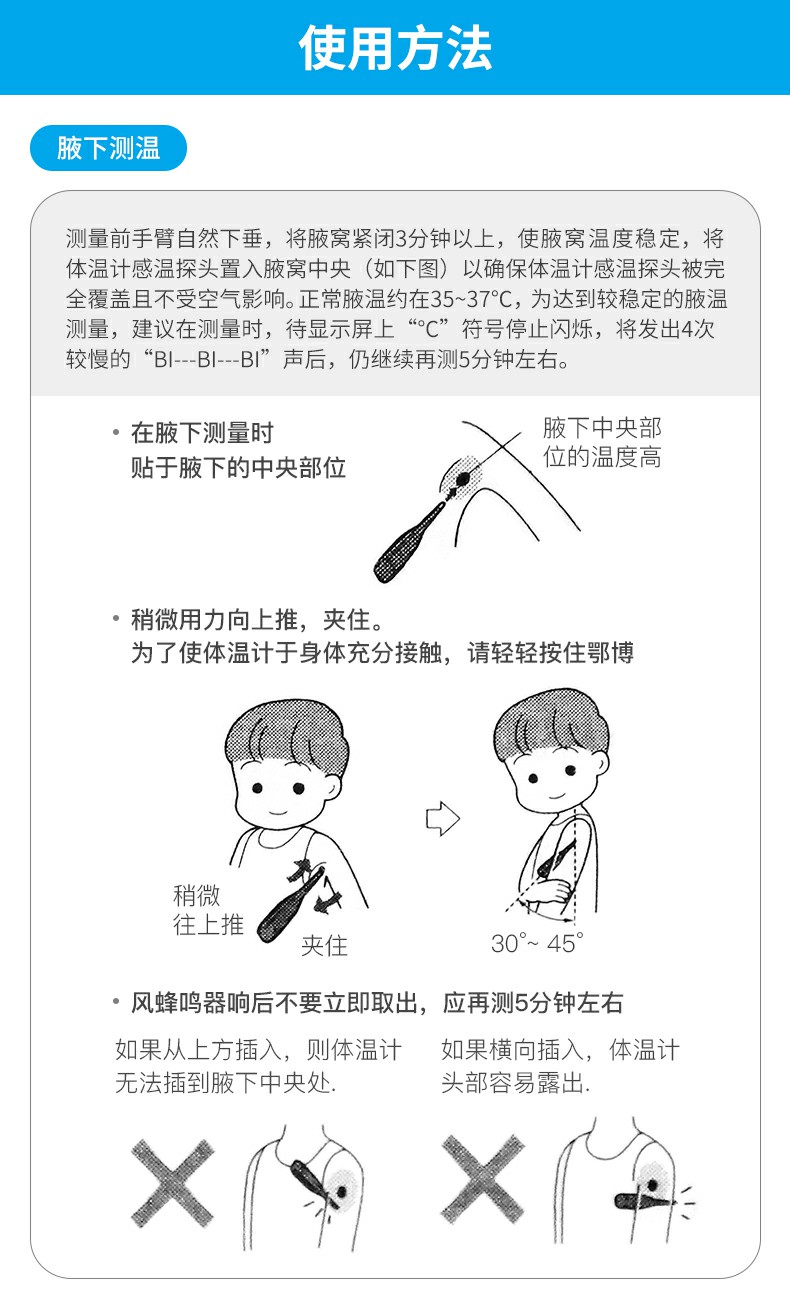 使用方法

腋下测温

测量前手臂自然下垂，将腋窝紧闭3分钟以上，使腋窝温度稳定，将体温计感温探头置入腋窝中央（如下图）以确保体温计感温探头被完全覆盖且不受空气影响。正常腋温约在35~37°C，为达到较稳定的腋温测量，建议在测量时，待显示屏上“°C”符号停止闪烁，将发出4次较慢的“BI---BI---BI”声后，仍继续再测5分钟左右。

• 在腋下测量时
贴于腋下的中央部位

腋下中央部位的温度高

• 稍微用力向上推，夹住。
为了使体温计于身体充分接触，请轻轻按住鄂博

稍微往上推

夹住

30°~ 45°

• 风蜂鸣器响后不要立即取出，应再测5分钟左右

如果从上方插入，则体温计无法插到腋下中央处.

如果横向插入，体温计头部容易露出.